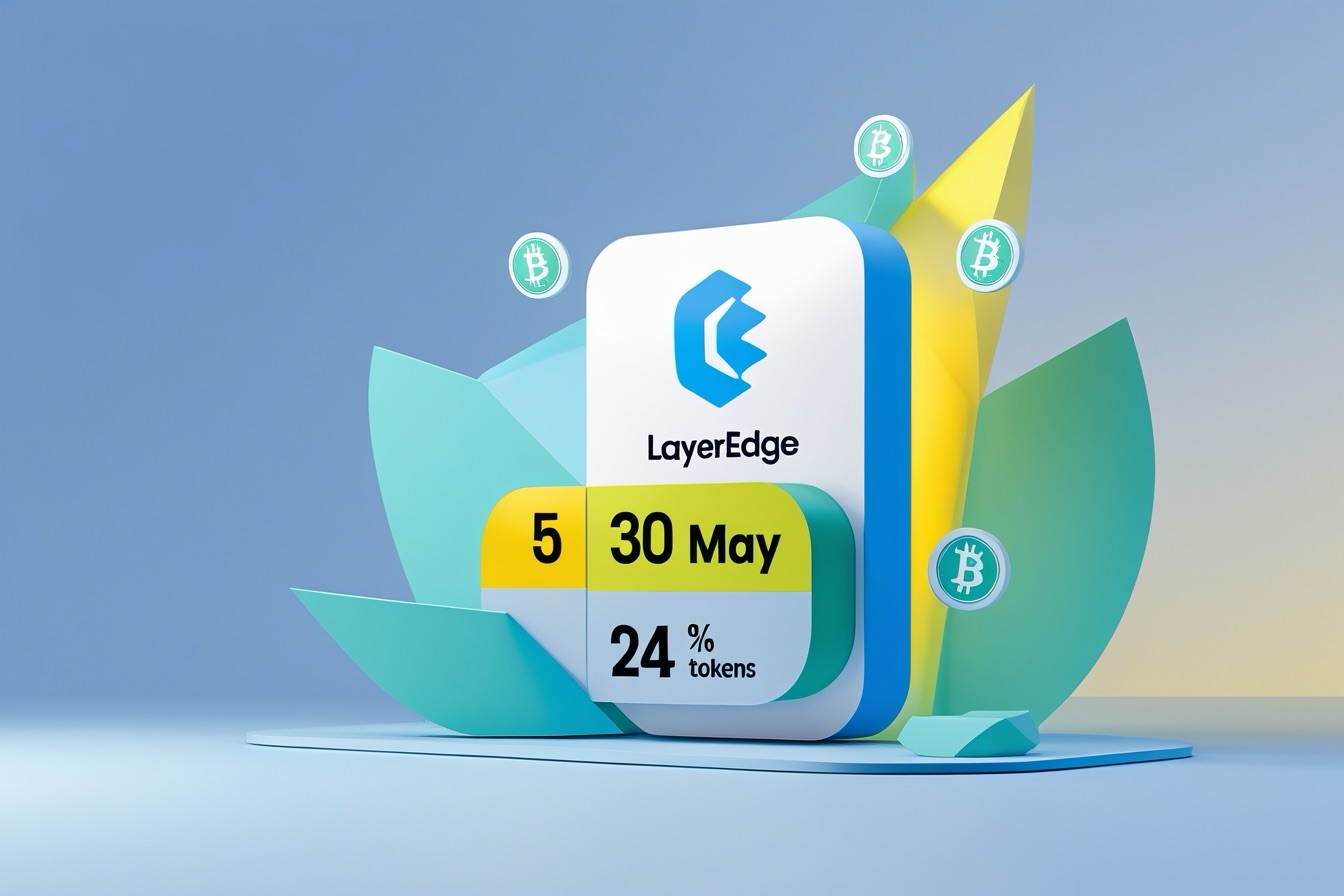 LayerEdge

5

30 May

24 %
tokens